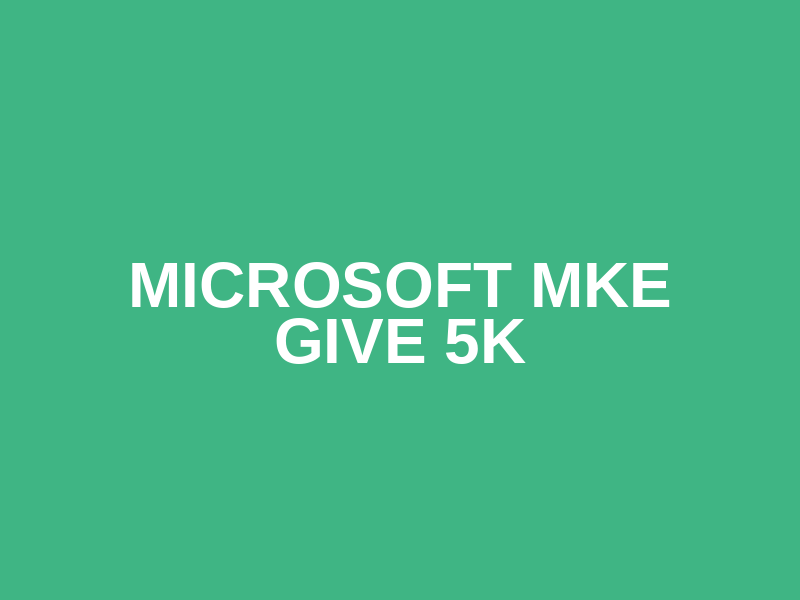 MICROSOFT MKE GIVE 5K